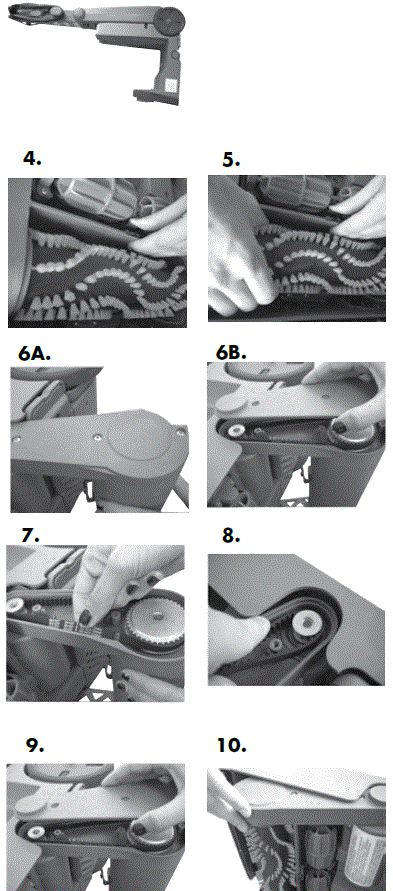 4.

5.

6A.

6B.

7.

8.

9.

10.