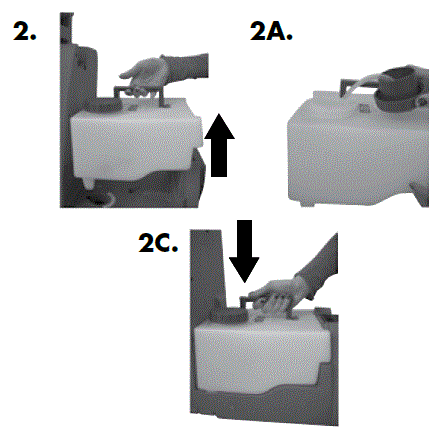 2.

2A.

2C.