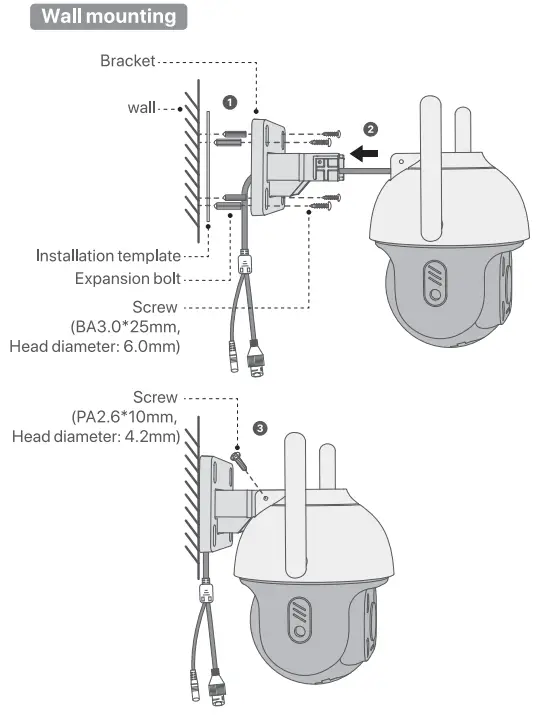 Wall mounting

Bracket

wall

1

2

Installation template

Expansion bolt

Screw
(BA3.0*25mm,
Head diameter: 6.0mm)

Screw
(PA2.6*10mm,
Head diameter: 4.2mm)

3