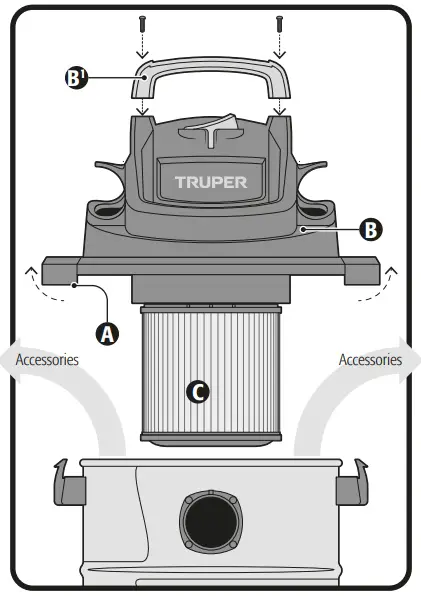 B'

TRUPER

B

A

Accessories

C

Accessories