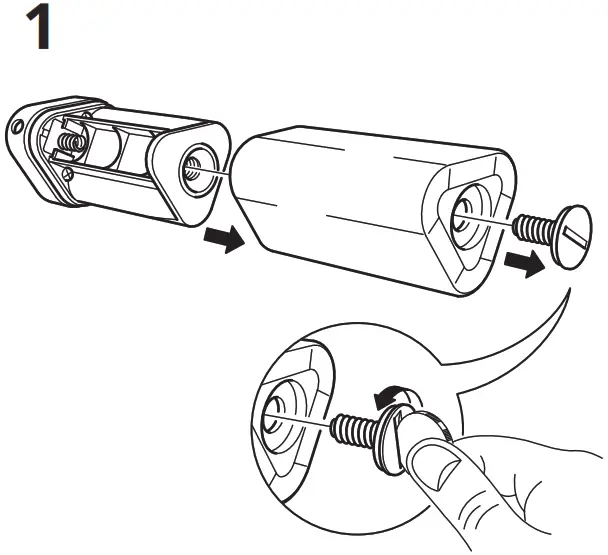 1