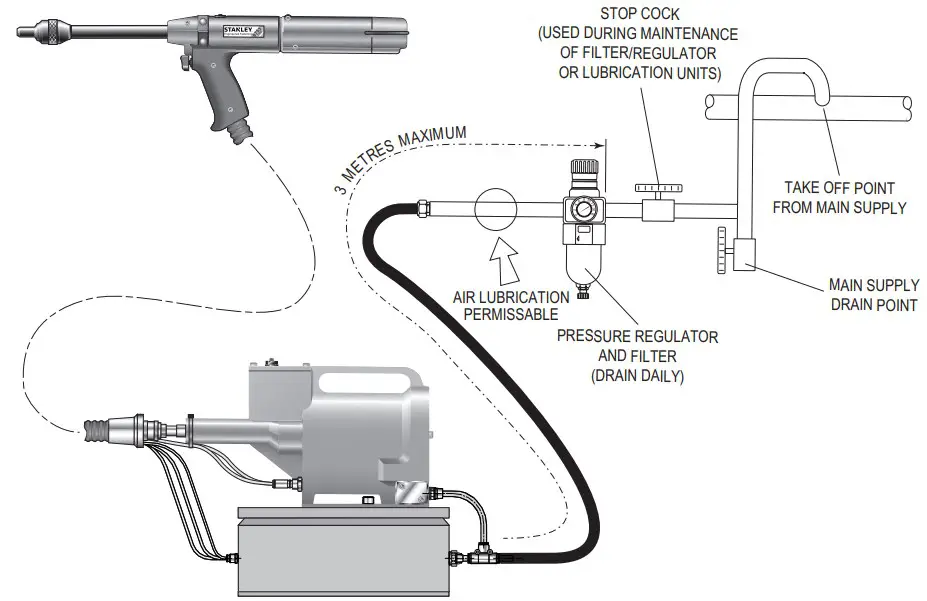 STANLEY

STOP COCK
(USED DURING MAINTENANCE
OF FILTER/REGULATOR
OR LUBRICATION UNITS)

3 METRES MAXIMUM

TAKE OFF POINT
FROM MAIN SUPPLY

MAIN SUPPLY
DRAIN POINT

AIR LUBRICATION
PERMISSABLE

PRESSURE REGULATOR
AND FILTER
(DRAIN DAILY)