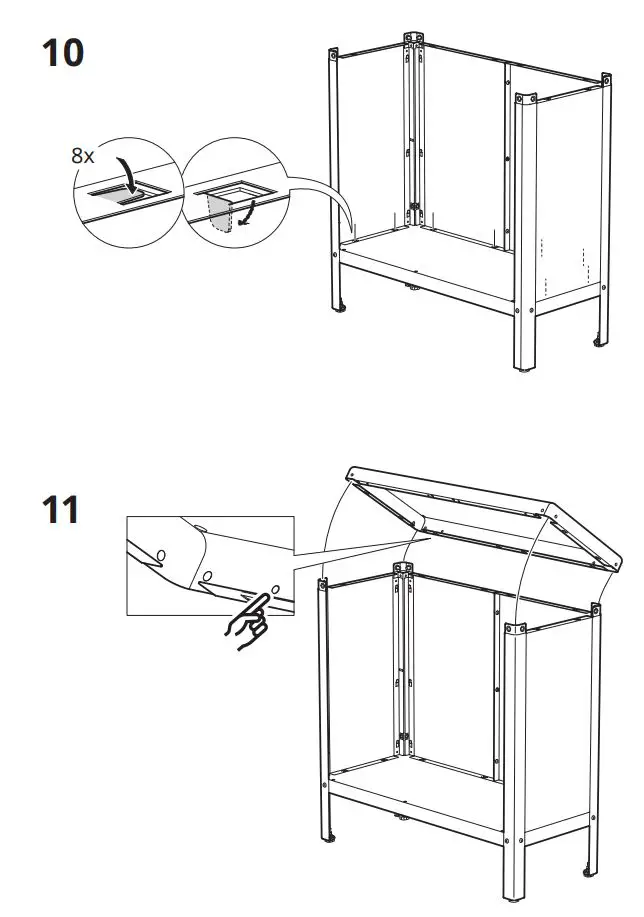 10

8x

11