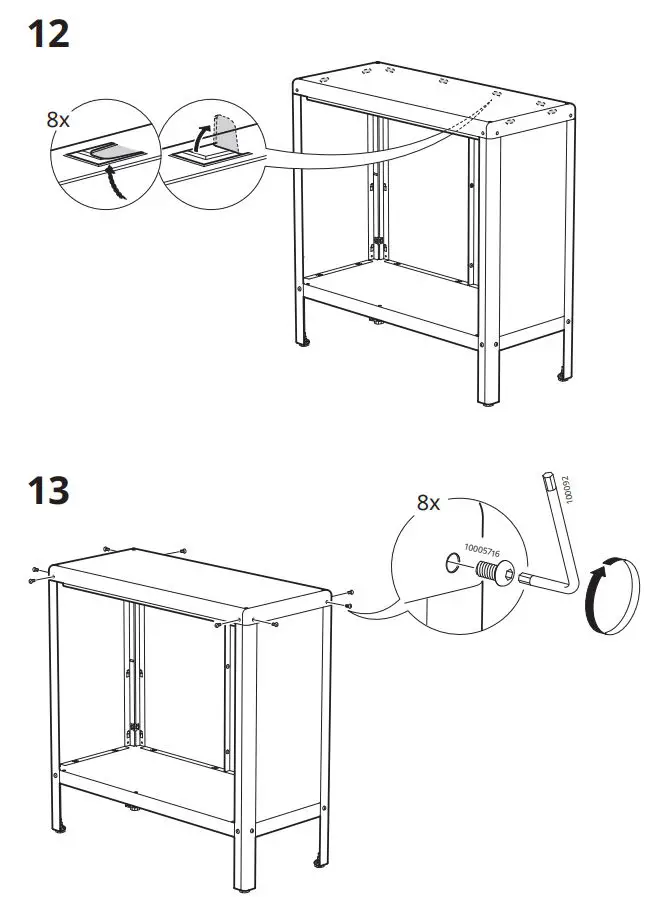 12

8x

13

8x

10005716

100092