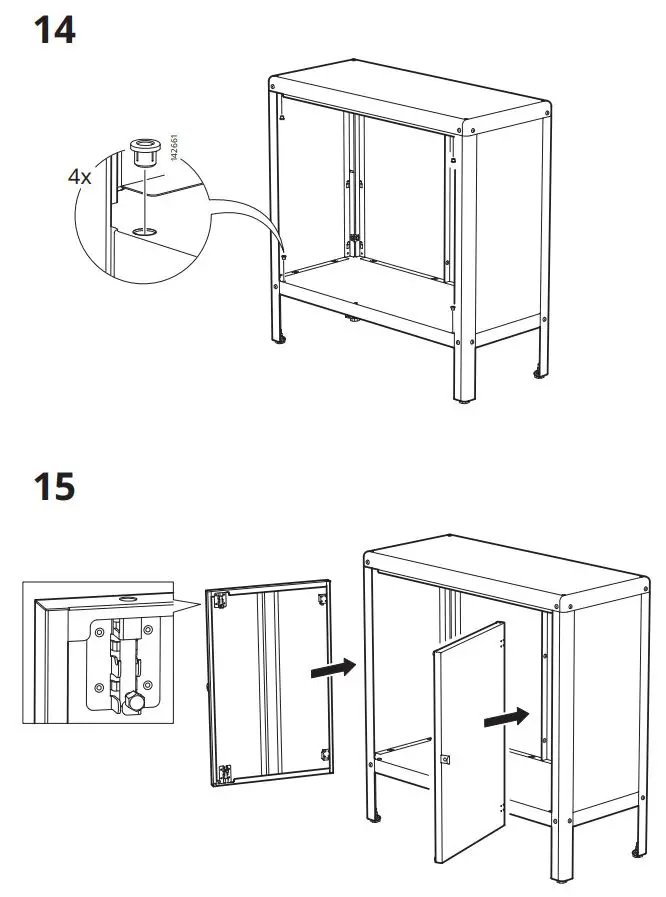 14

4x

142661

15