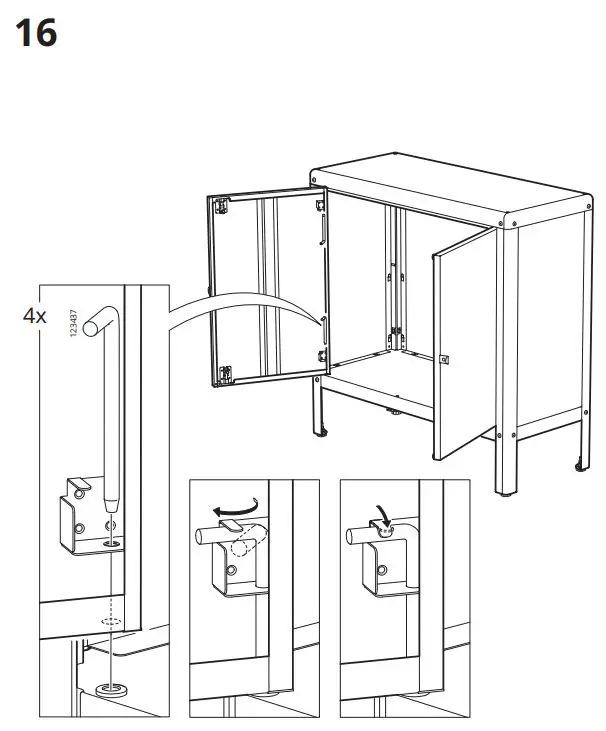 16

4x

123437