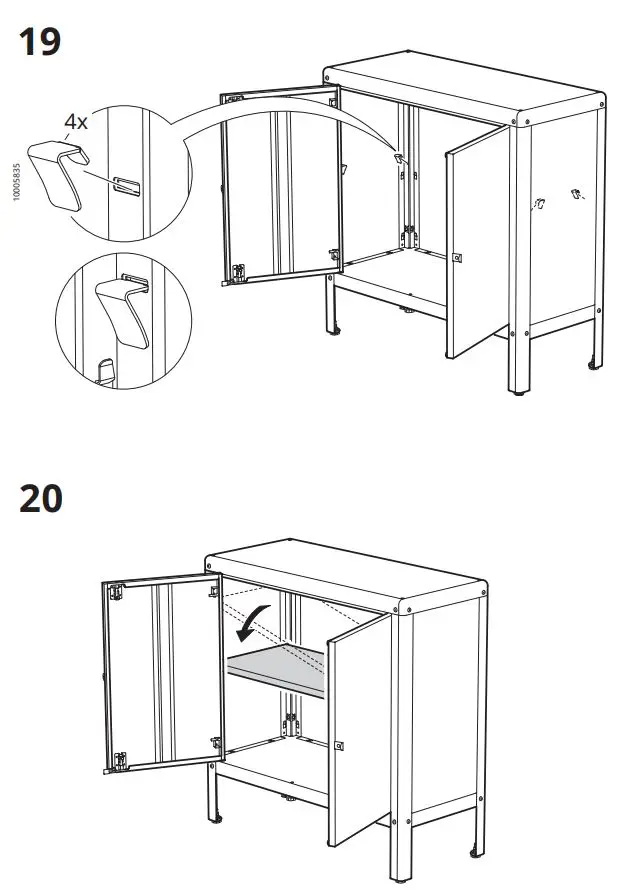 19

4x

10005835

20