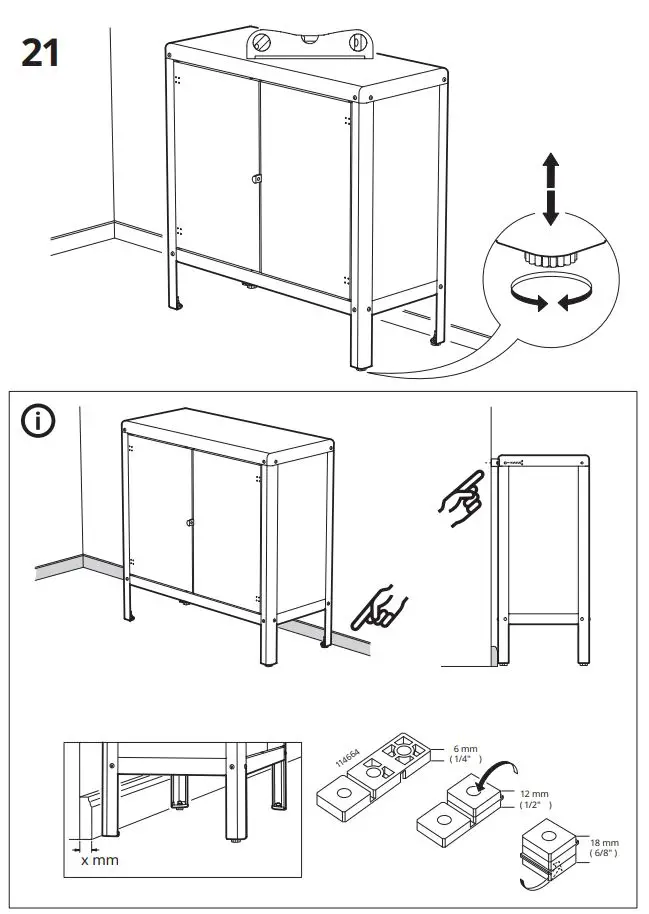 21

x mm

114664

6 mm
( 1/4" )

12 mm
( 1/2" )

18 mm
( 6/8" )