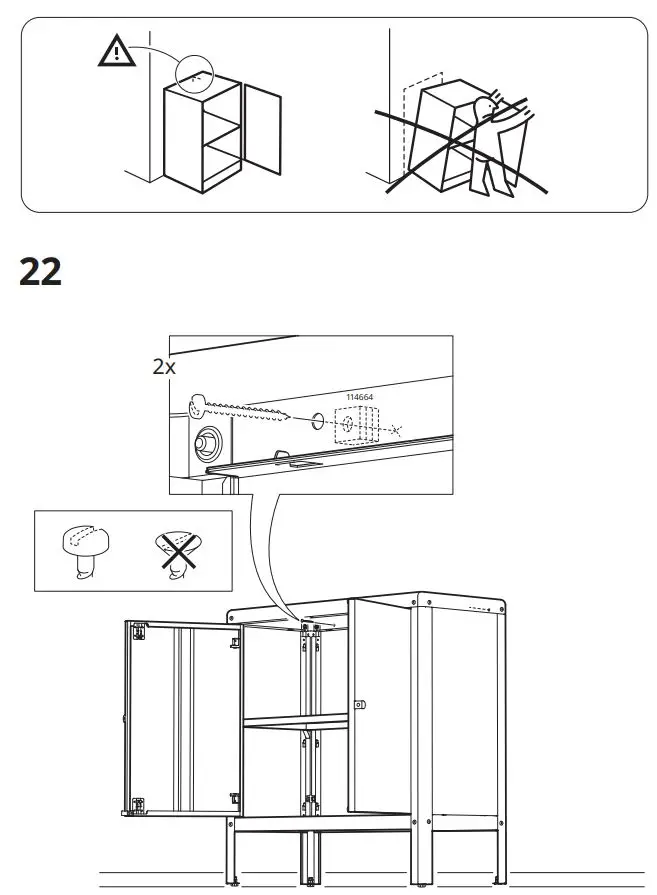 22

2x

114664