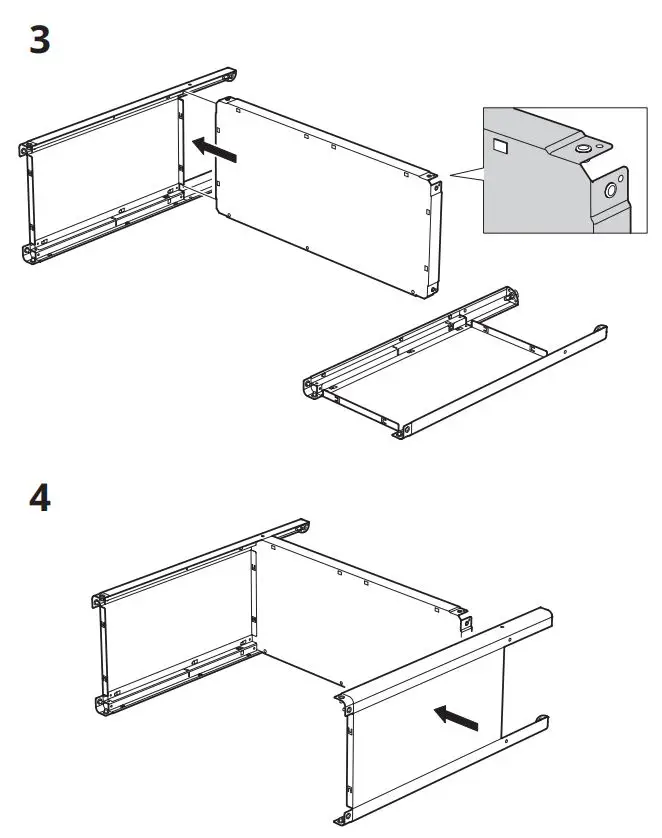 3

4