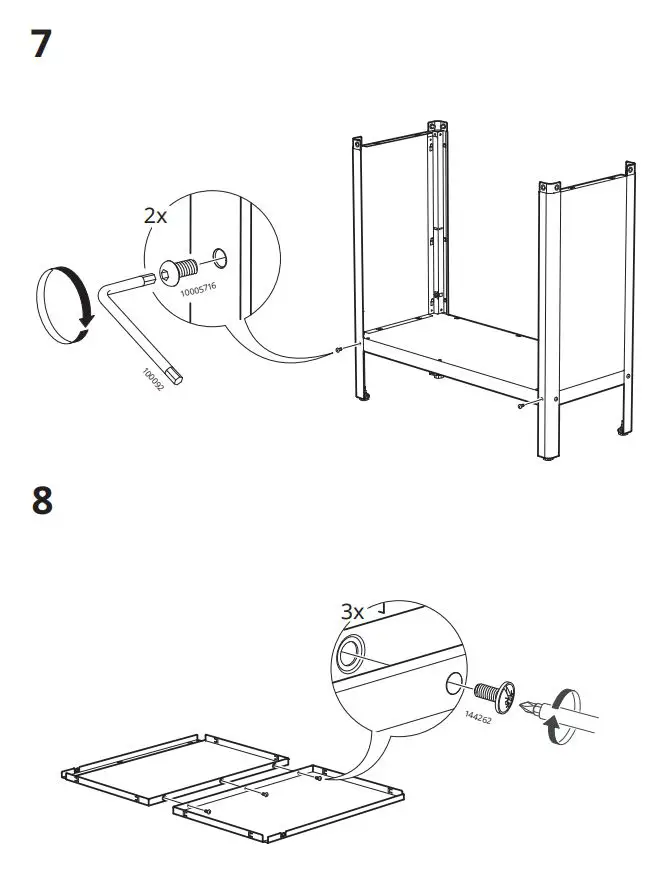 7

2x

10005716

100092

8

3x

144262