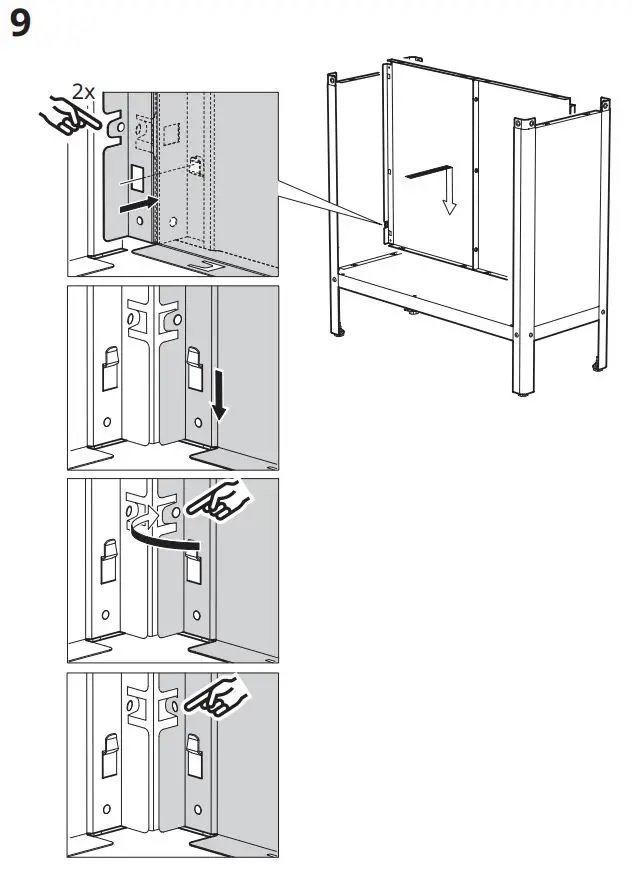 9

2x