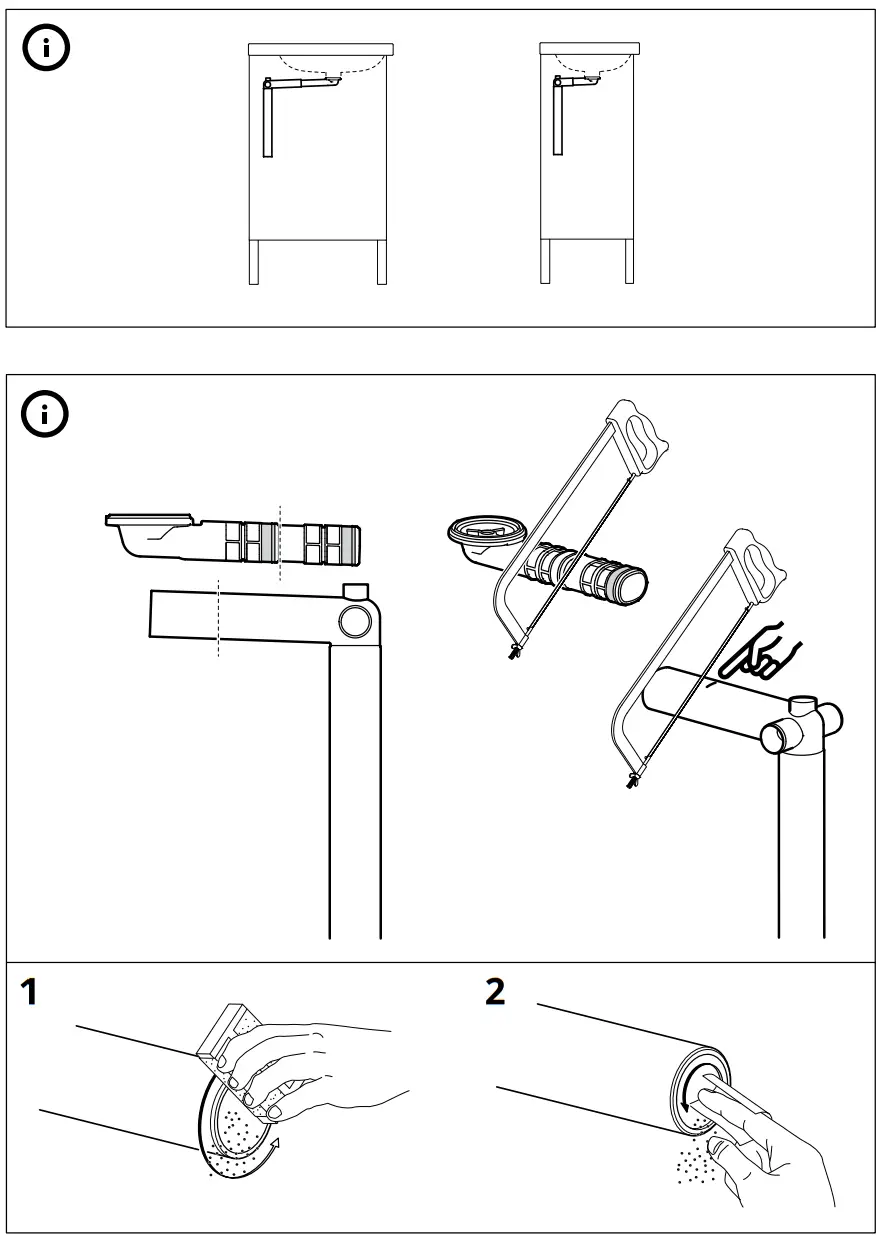 i

i

1

2