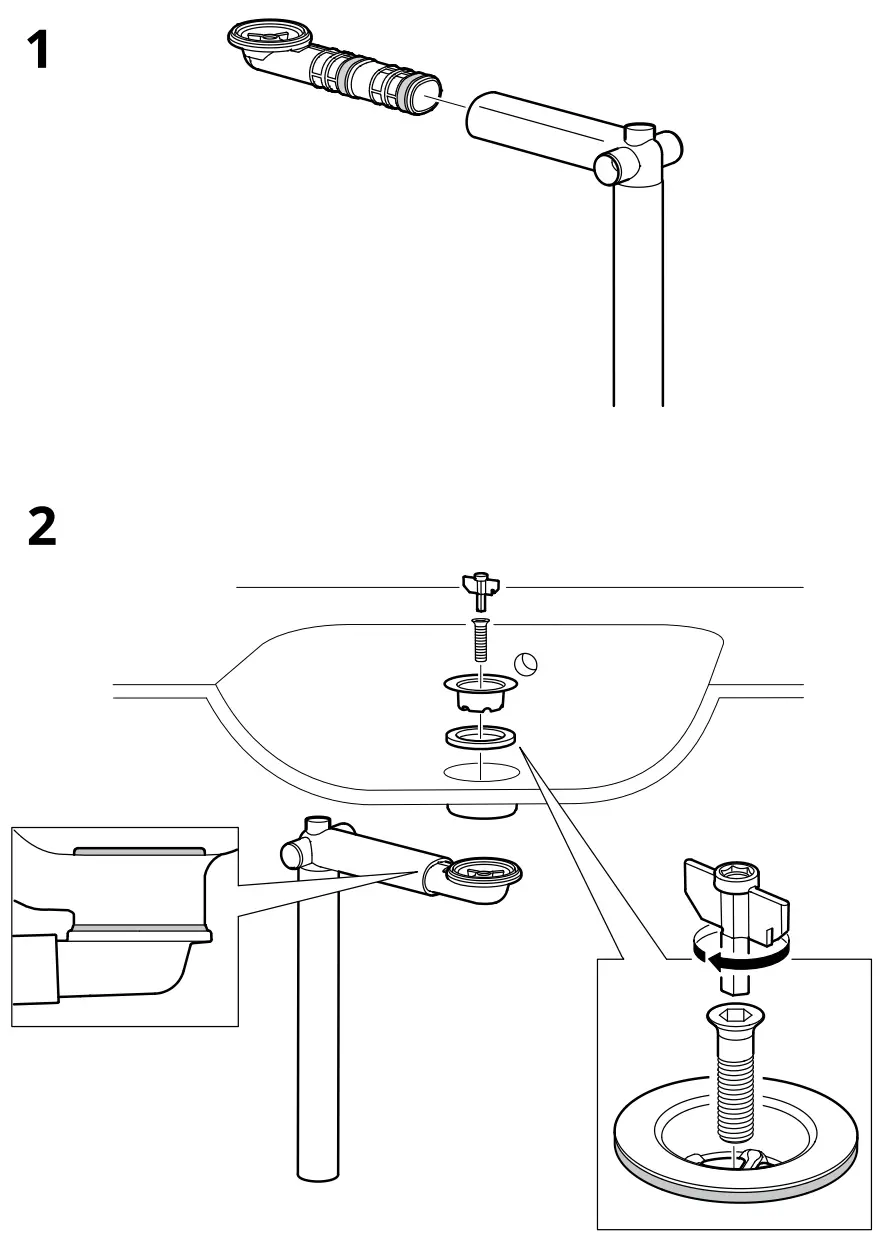 1

2