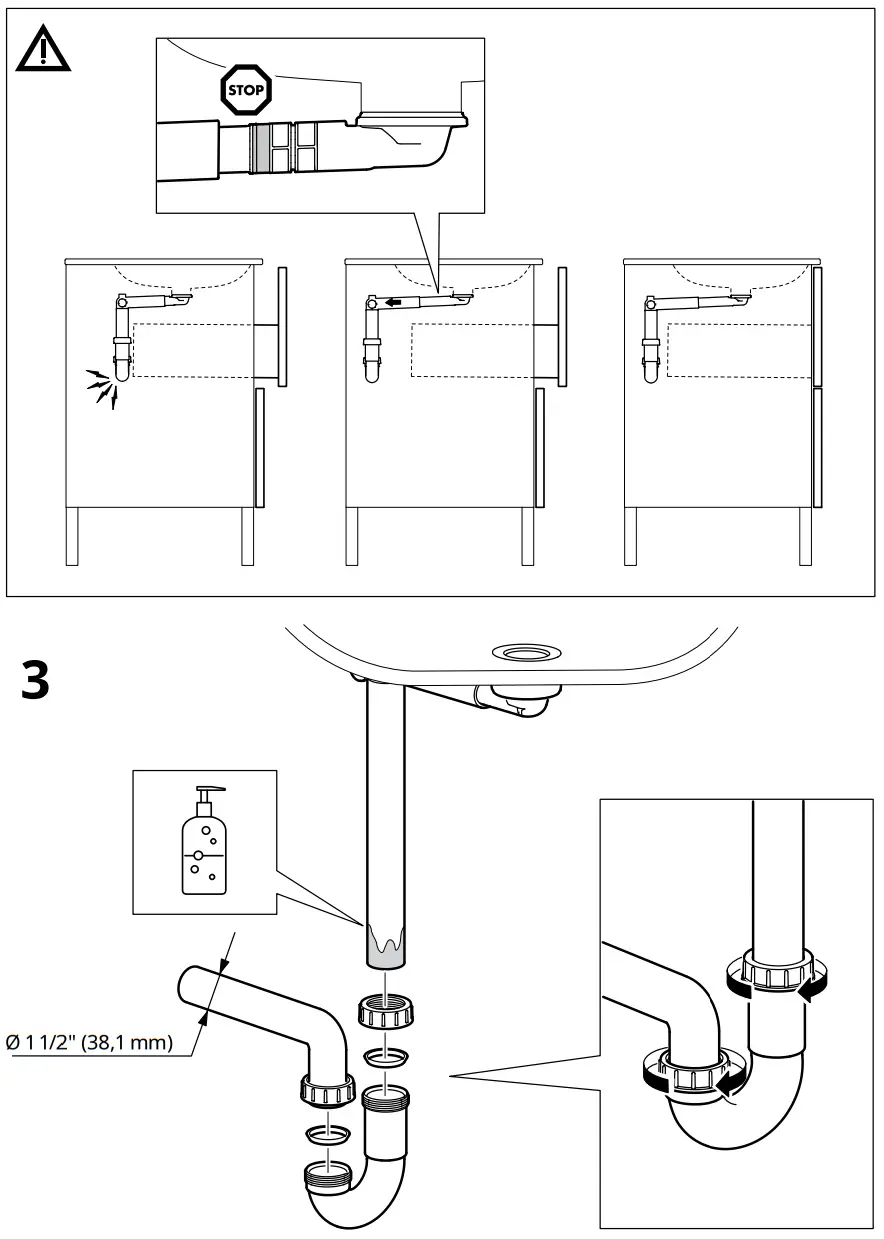 STOP

3

Ø 1 1/2" (38,1 mm)