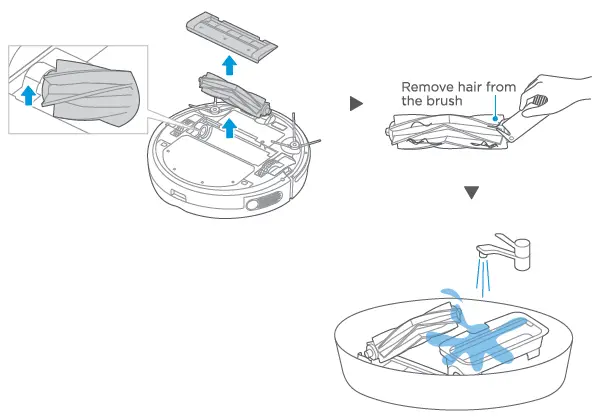 Remove hair from the brush