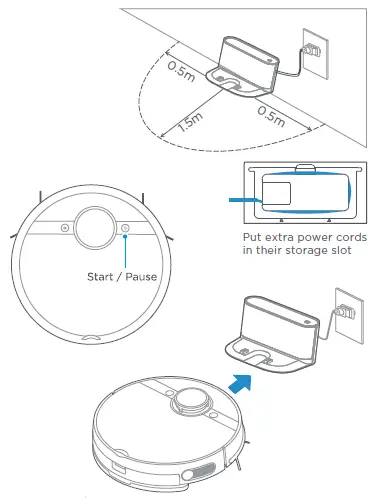 0.5m
1.5m
0.5m

Put extra power cords in their storage slot

Start / Pause