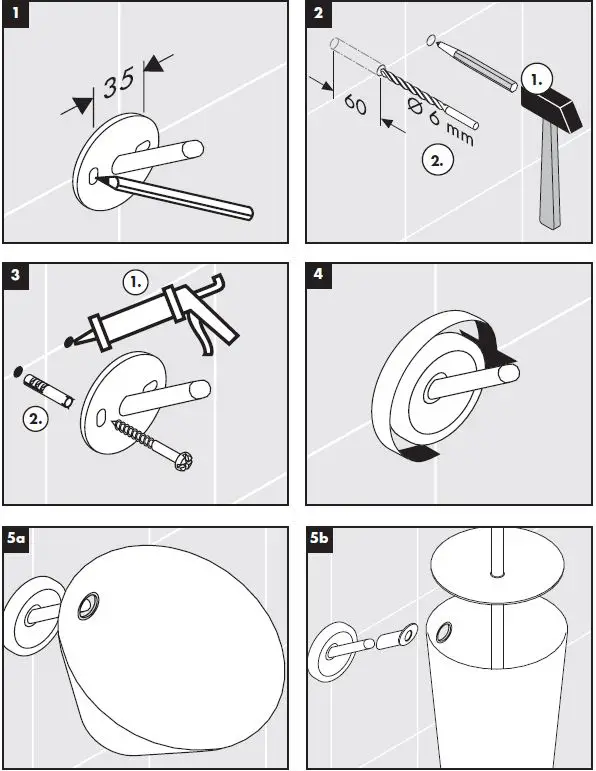 1

35

2

60

Ø 6 mm

1.

2.

3

1.

2.

4

5a

5b