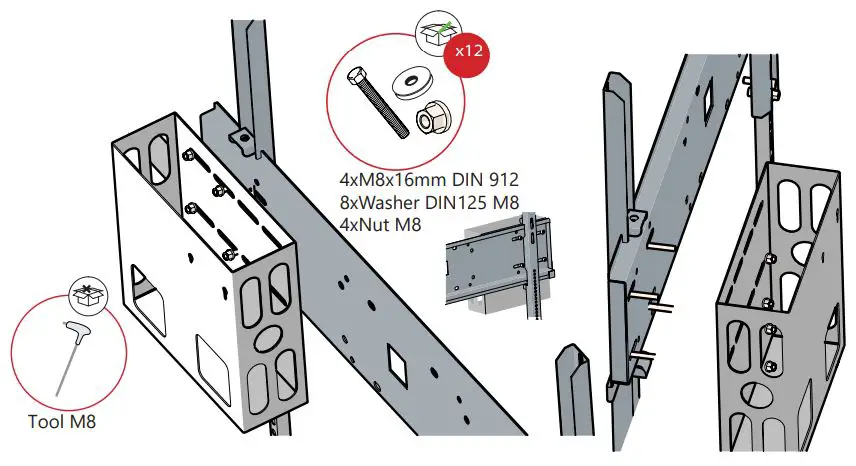 x12

4xM8x16mm DIN 912
8xWasher DIN125 M8
4xNut M8

Tool M8