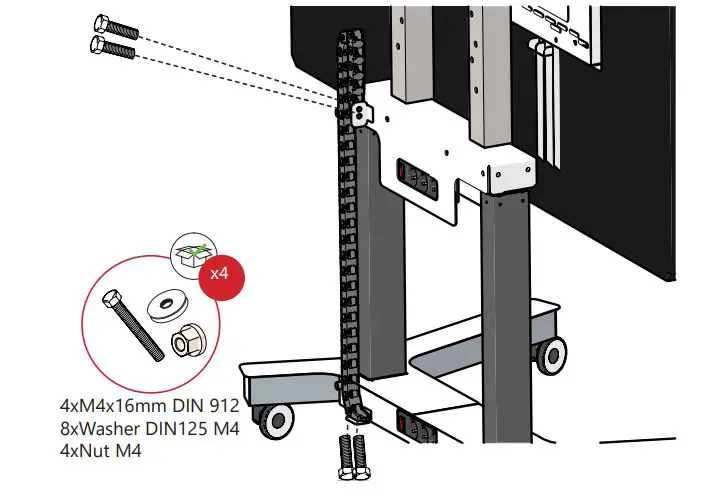 x4

4xM4x16mm DIN 912
8xWasher DIN125 M4
4xNut M4