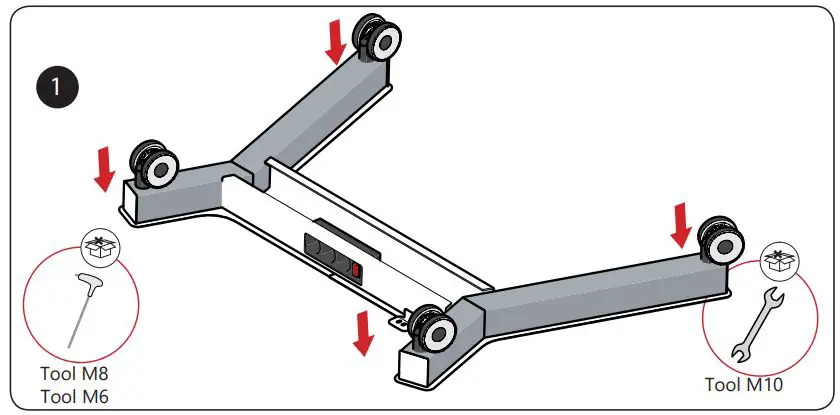 1

Tool M8
Tool M6

Tool M10