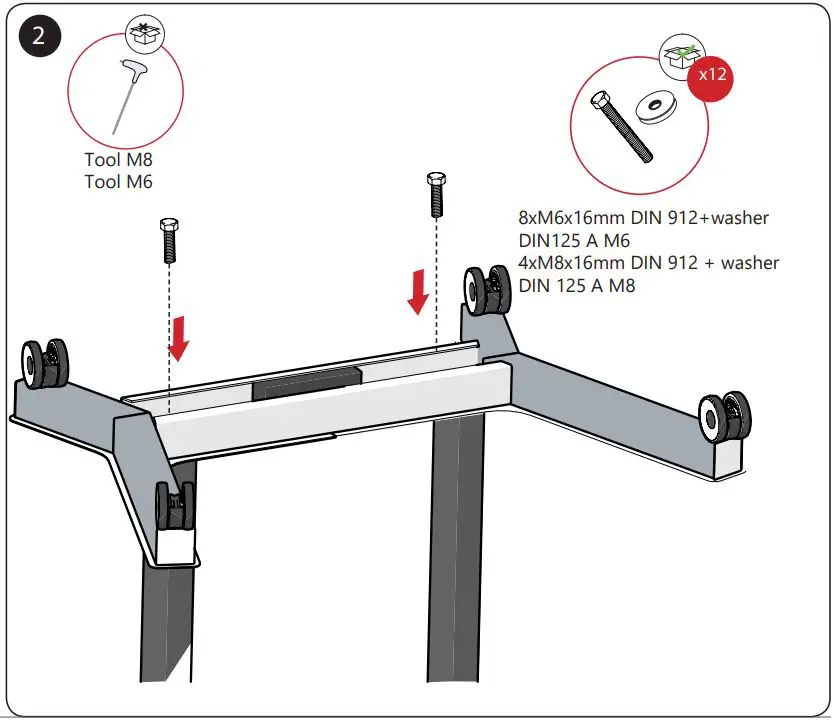 2

Tool M8
Tool M6

x12

8xM6x16mm DIN 912+washer DIN125 A M6
4xM8x16mm DIN 912 + washer DIN 125 A M8