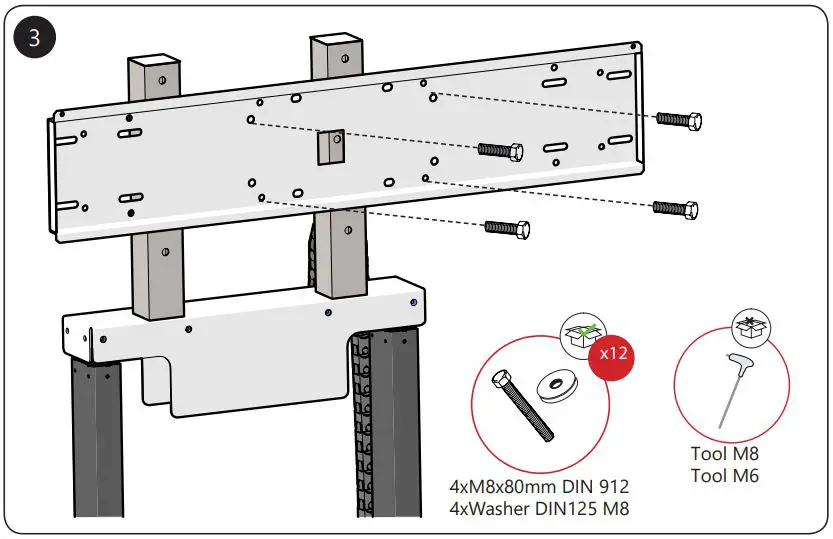 3

x12

4xM8x80mm DIN 912
4xWasher DIN125 M8

Tool M8
Tool M6