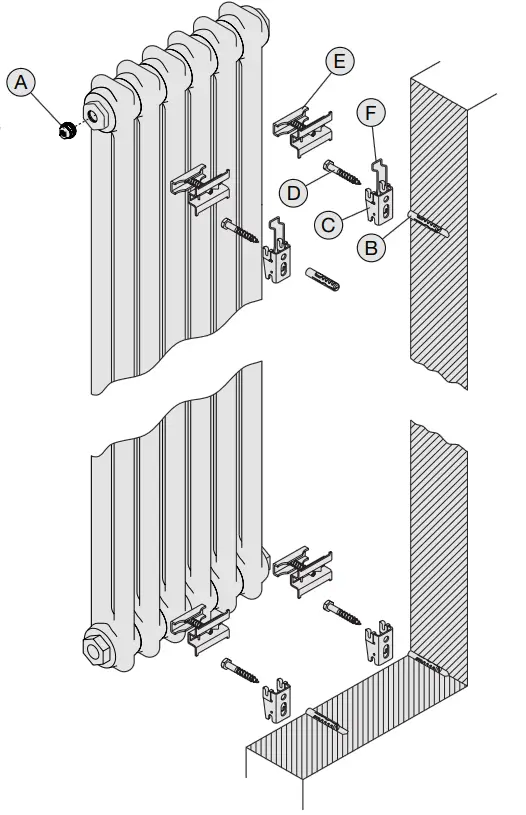 A
E
F
D
C
B