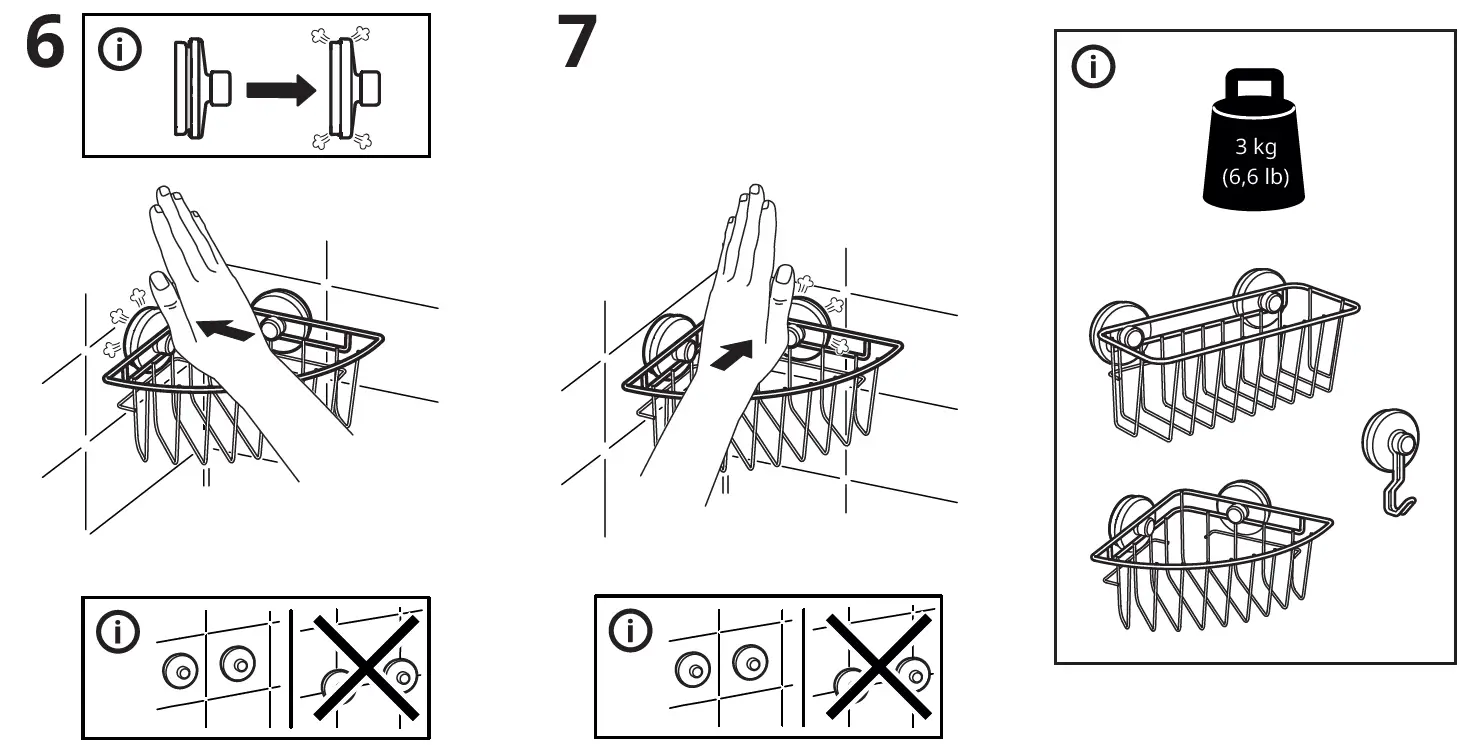 6

7

3 kg
(6,6 lb)