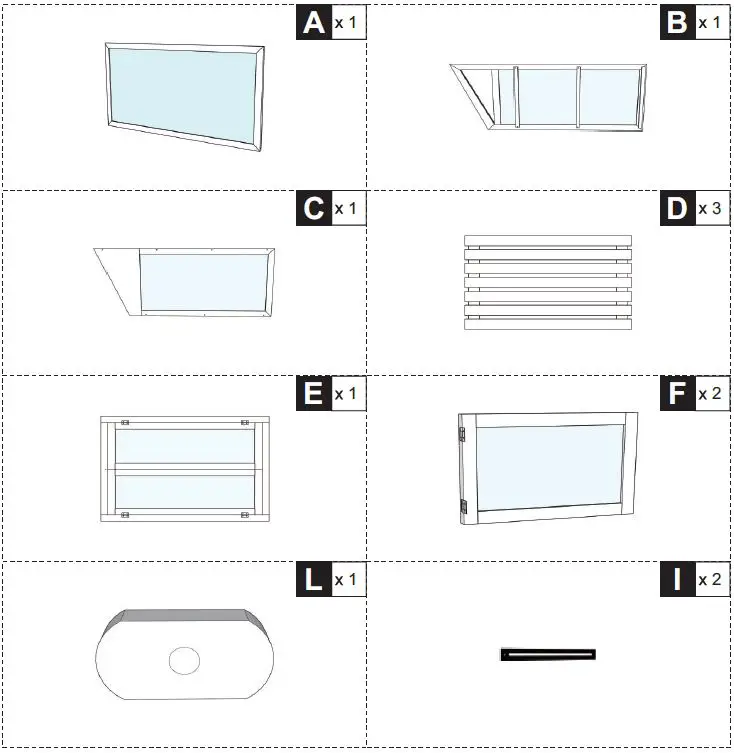 A x 1

B x 1

C x 1

D x 3

E x 1

F x 2

L x 1

I x 2