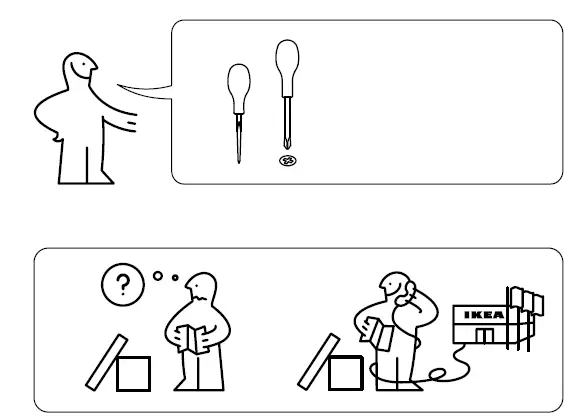 ?

IKEA