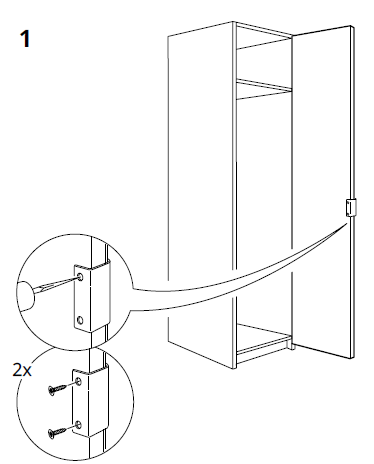 1

2x