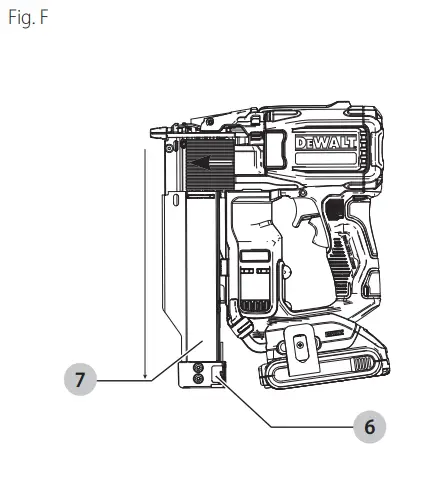 Fig. F

DEWALT

7

6