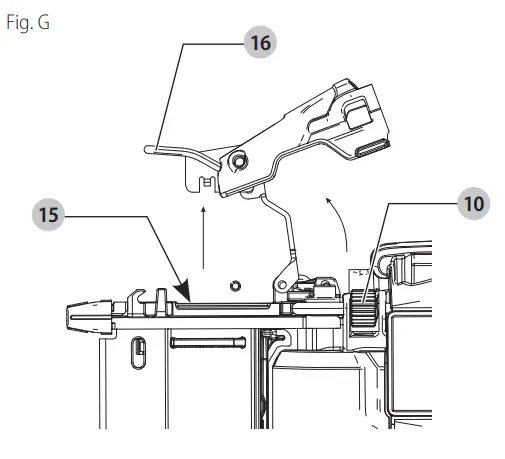 Fig. G

16

15

10