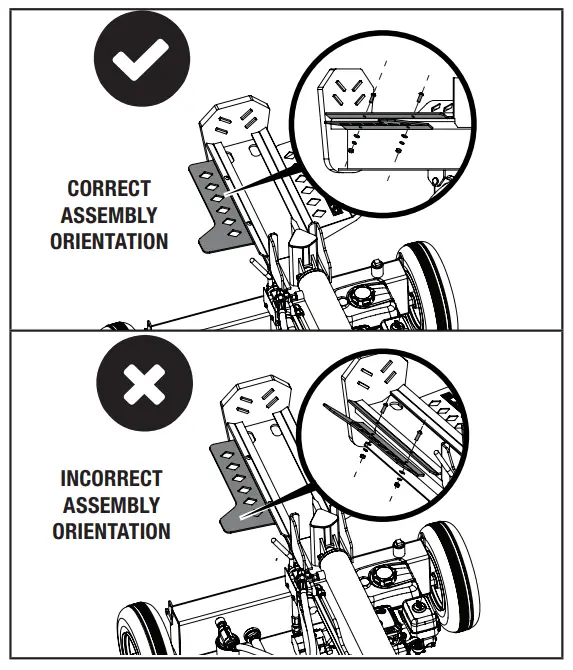 CORRECT ASSEMBLY ORIENTATION

INCORRECT ASSEMBLY ORIENTATION