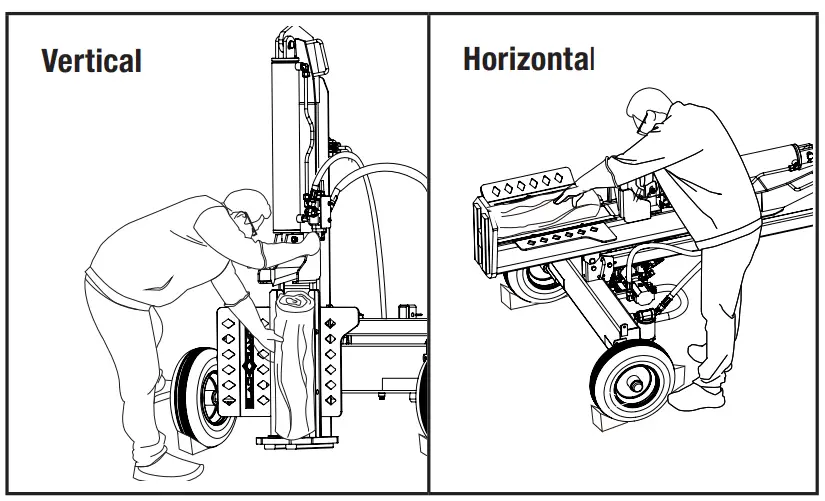 Vertical

Horizontal