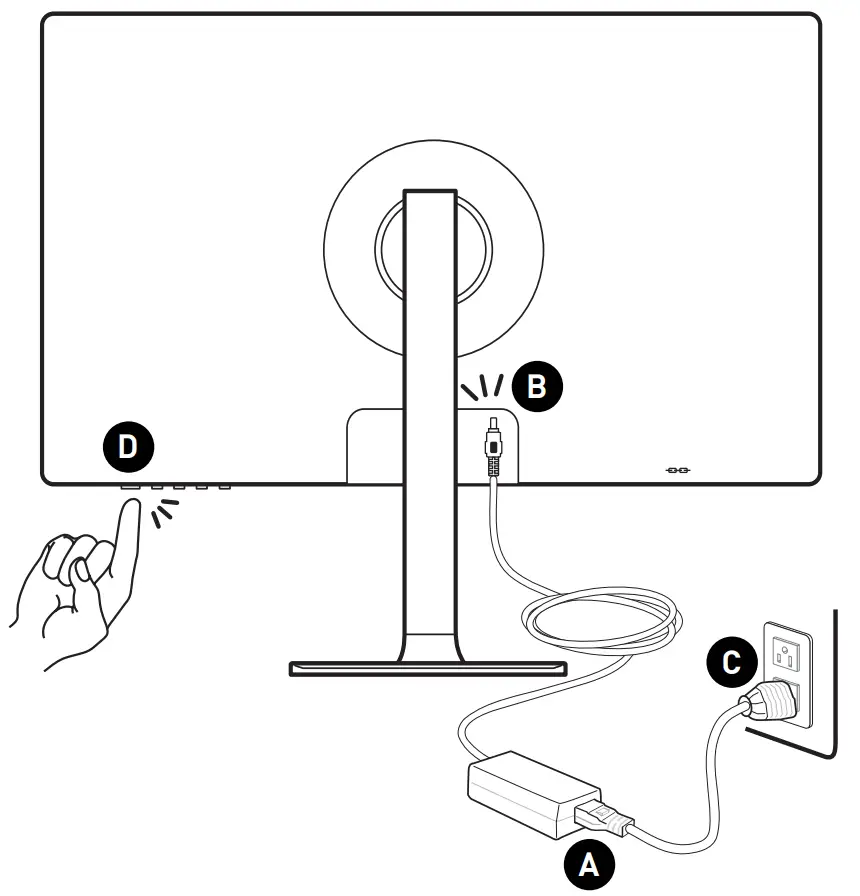 B
D
C
A