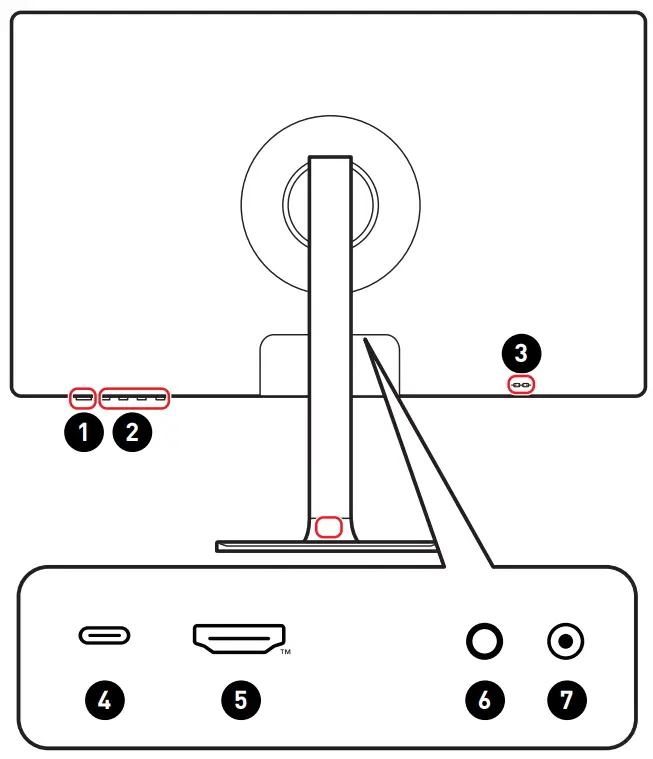 3
1 2
TM
4 5 6 7