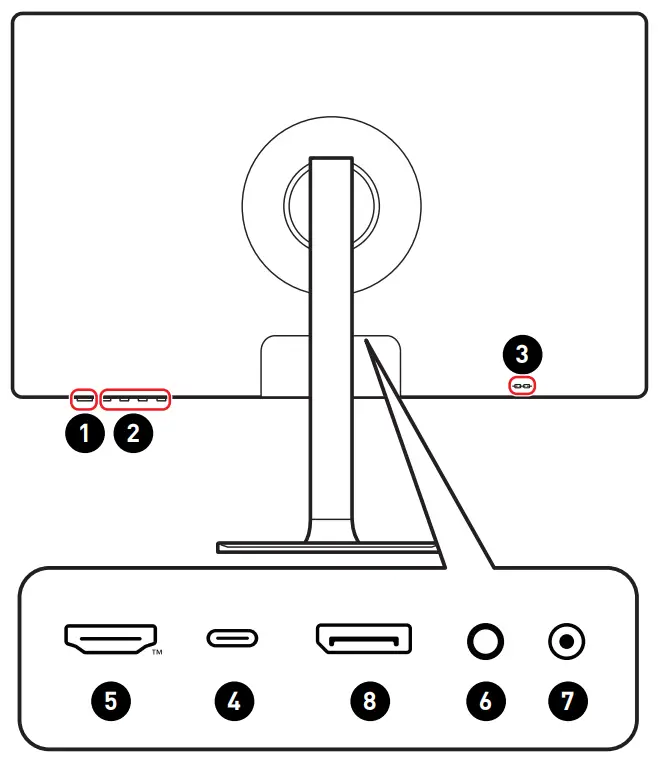 3
1 2
TM
5 4 8 6 7