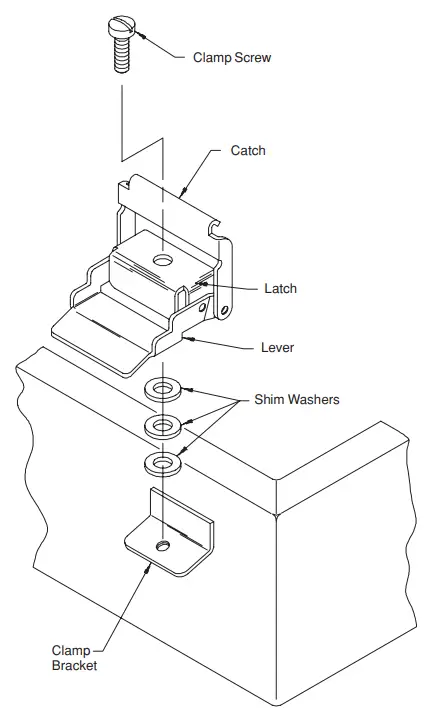 Clamp Screw

Catch

Latch

Lever

Shim Washers

Clamp Bracket