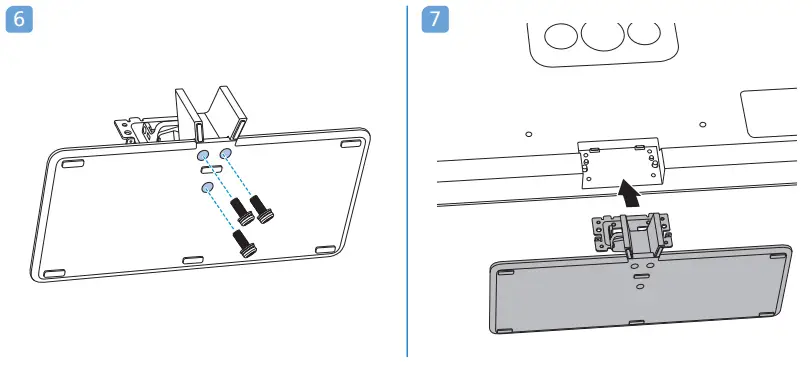 6

7