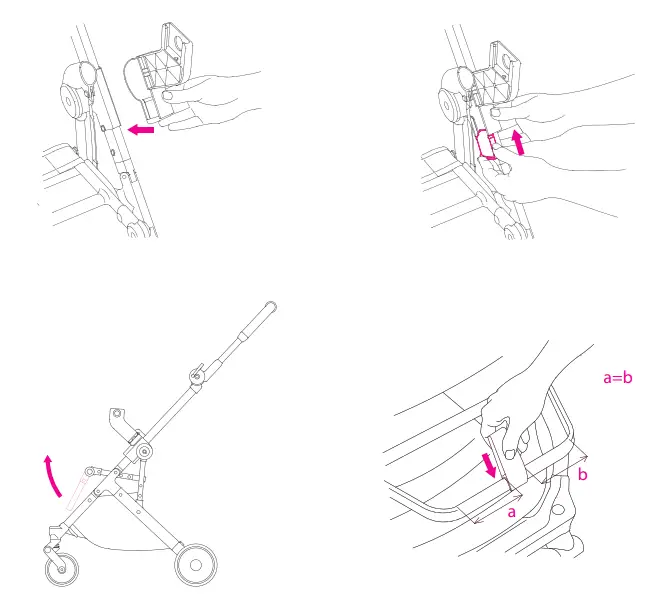 a=b

b

a