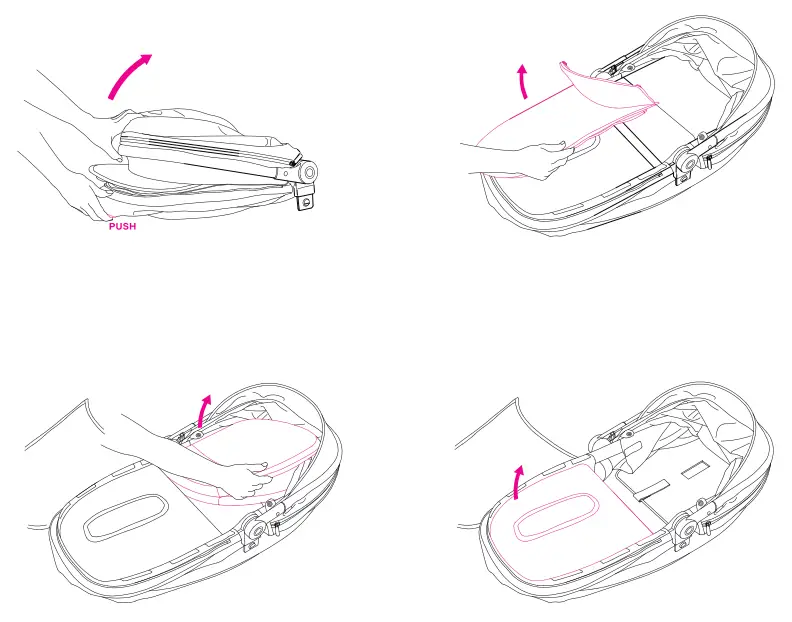 PUSH