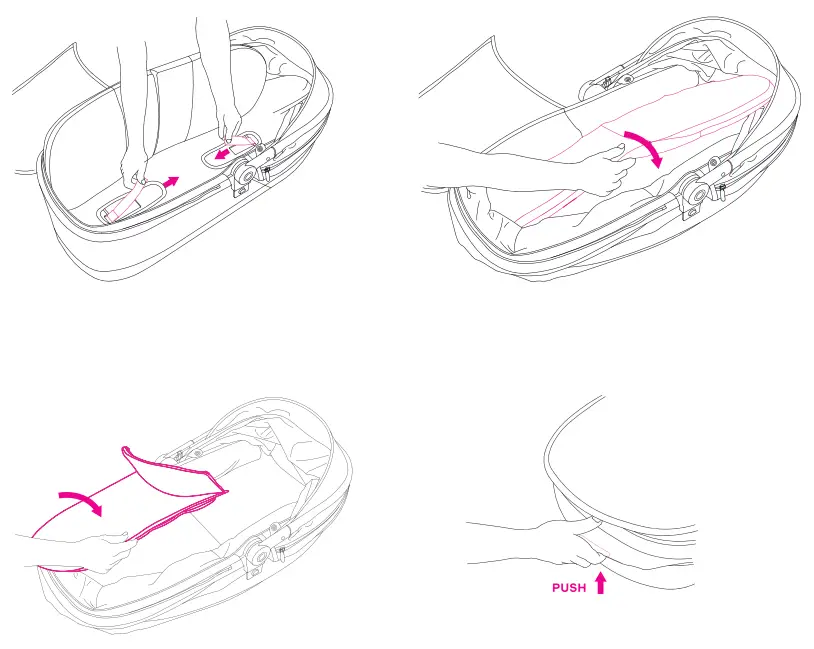 PUSH