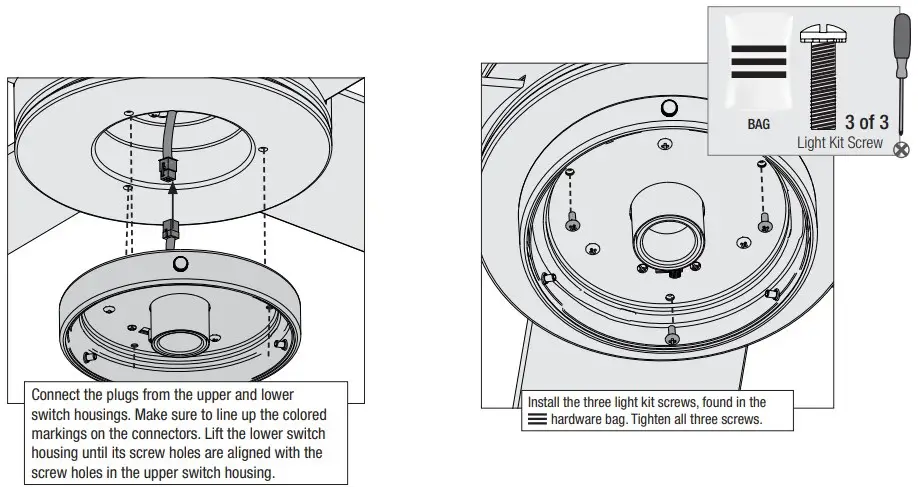 Connect the plugs from the upper and lower switch housings. Make sure to line up the colored markings on the connectors. Lift the lower switch housing until its screw holes are aligned with the screw holes in the upper switch housing.

BAG

3 of 3

Light Kit Screw

Install the three light kit screws, found in the hardware bag. Tighten all three screws.