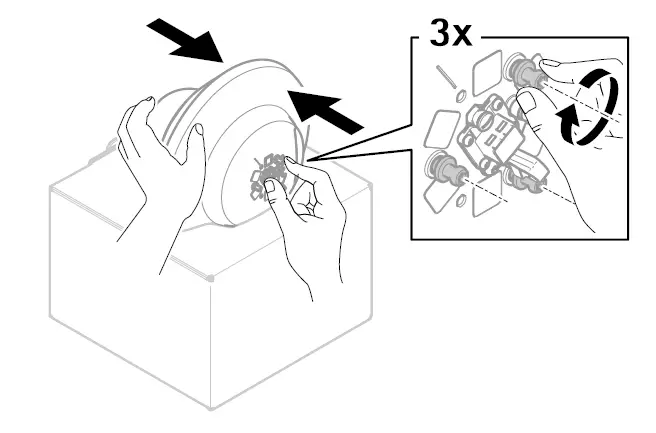 3x