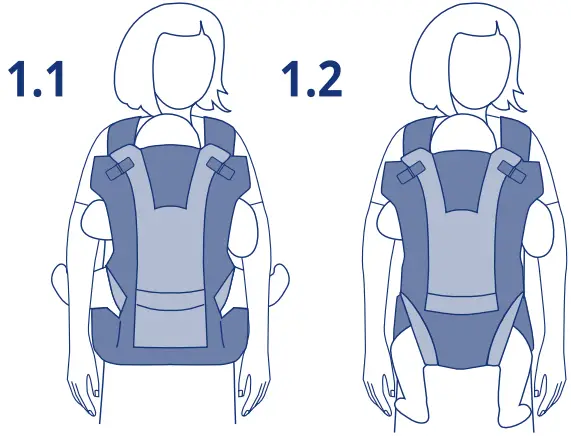 1.1

1.2