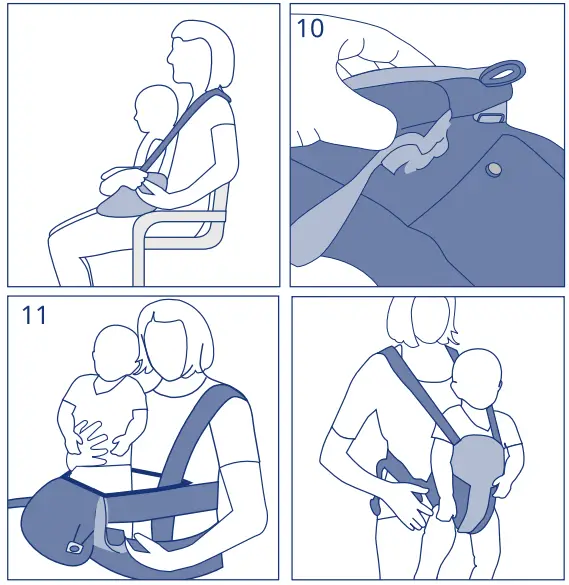 10

11