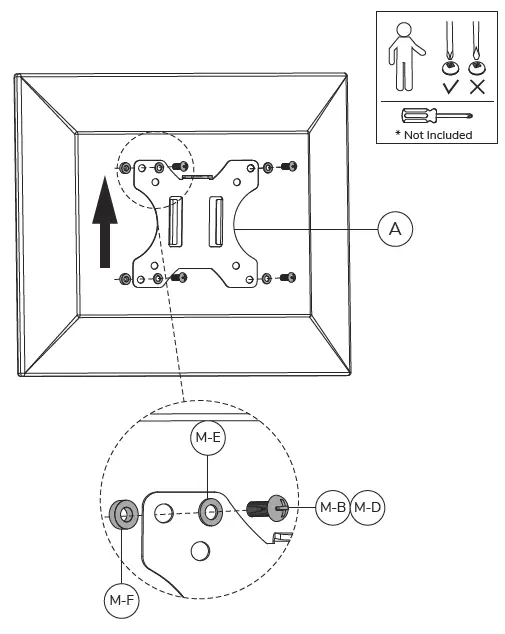 * Not Included

A

M-E

M-B M-D

M-F