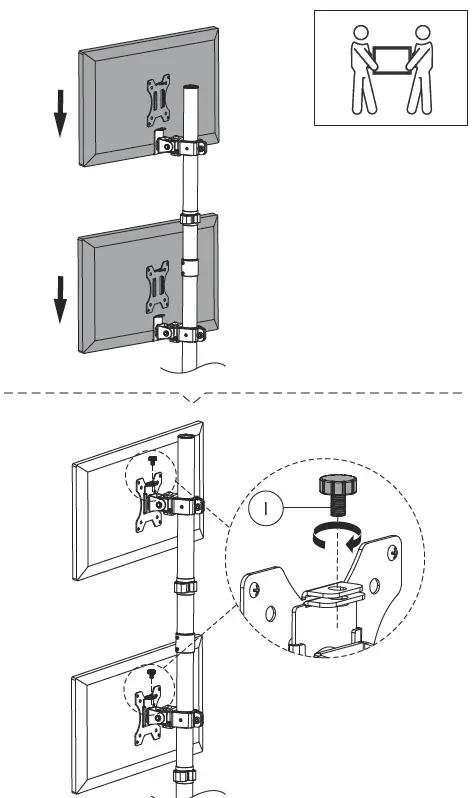 I